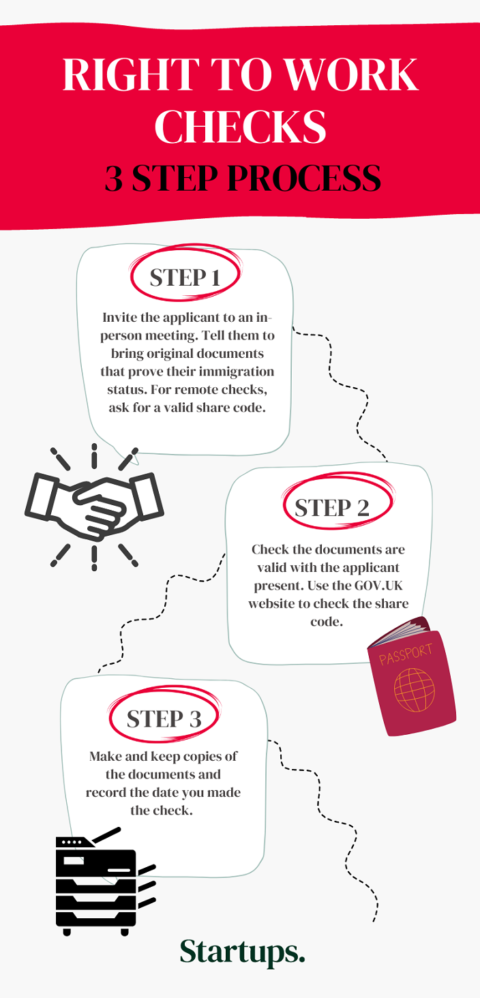 RIGHT TO WORK CHECKS
3 STEP PROCESS

STEP 1

Invite the applicant to an in-person meeting. Tell them to bring original documents that prove their immigration status. For remote checks, ask for a valid share code.

STEP 2

Check the documents are valid with the applicant present. Use the GOV.UK website to check the share code.

PASSPORT

STEP 3

Make and keep copies of the documents and record the date you made the check.

Startups.